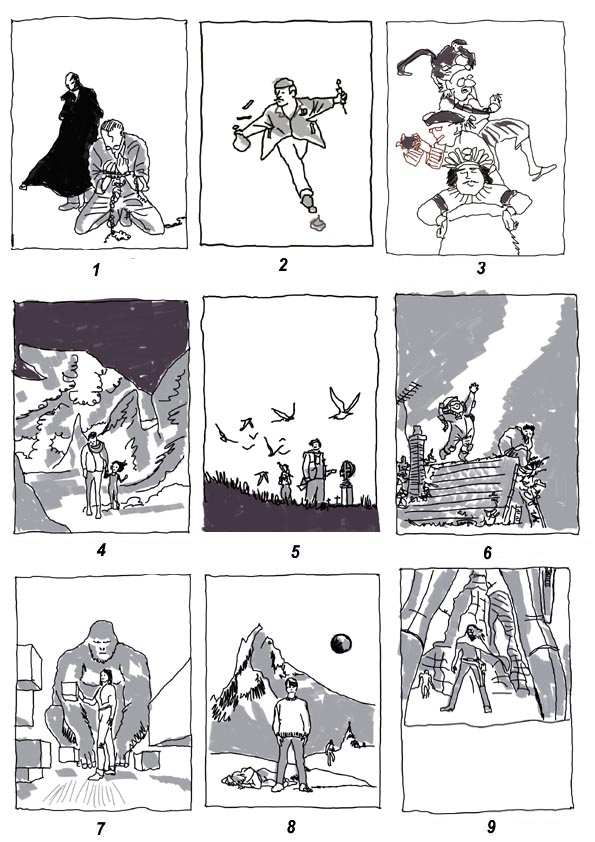 1

2

3

4

5

6

7

8

9