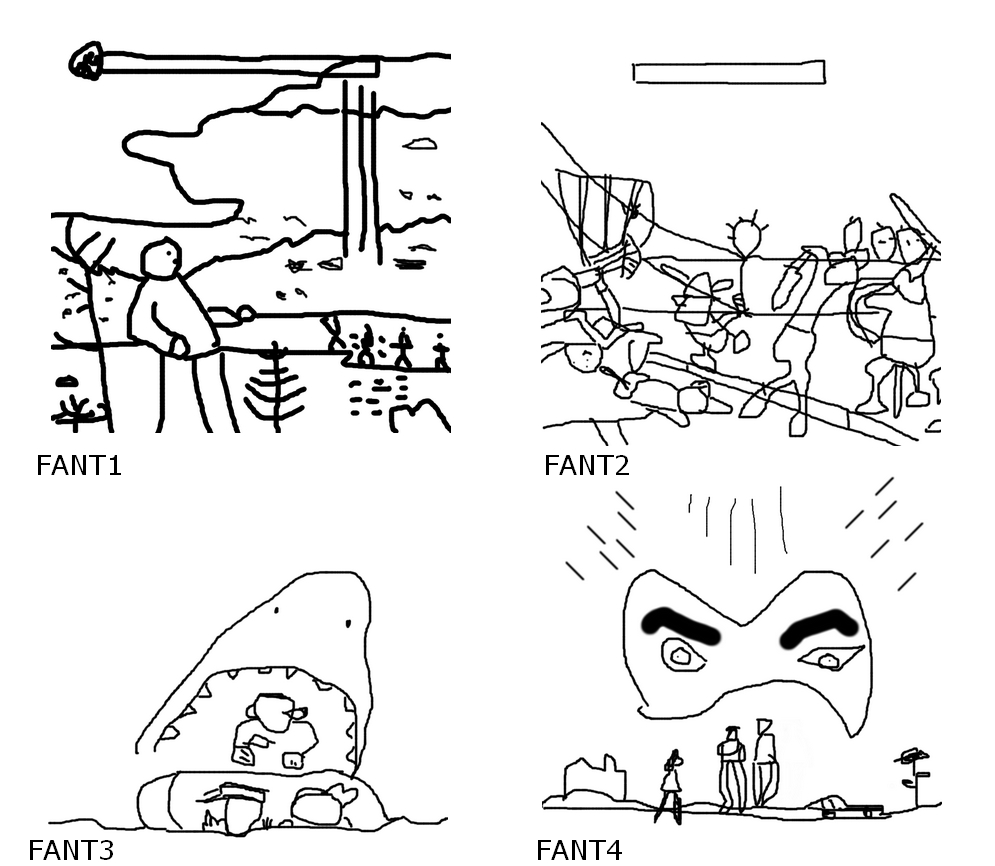 FANT1

FANT2

FANT3

FANT4