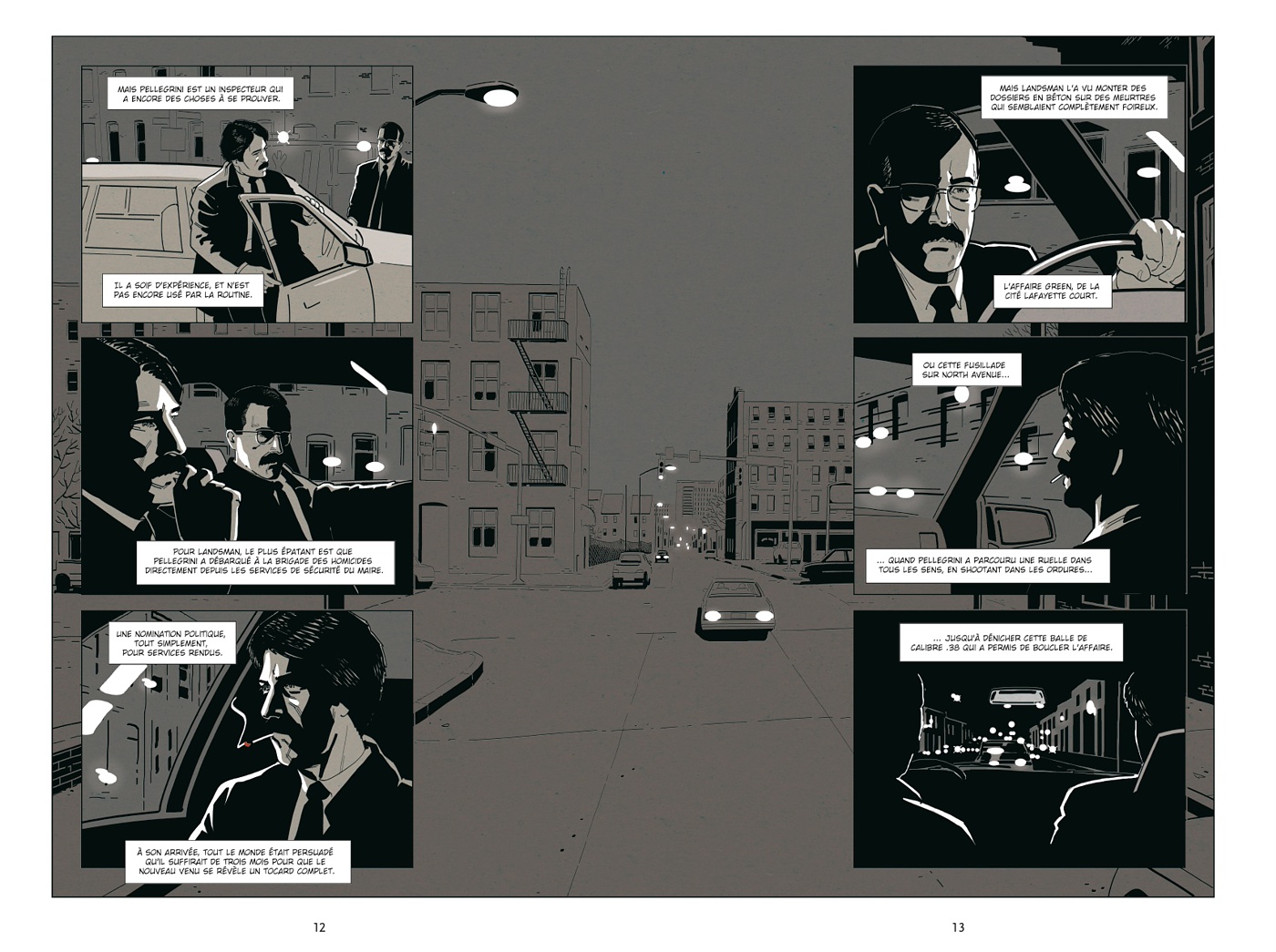 MAIS PELLEGRINI EST UN INSPECTEUR QUI A ENCORE DES CHOSES À SE PROUVER.

IL A SOIF D'EXPÉRIENCE, ET N'EST PAS ENCORE USÉ PAR LA ROUTINE.

POUR LANDSMAN, LE PLUS ÉPATANT EST QUE PELLEGRINI A DÉBARQUÉ À LA BRIGADE DES HOMICIDES DIRECTEMENT DEPUIS LES SERVICES DE SÉCURITÉ DU MAIRE.

UNE NOMINATION POLITIQUE, TOUT SIMPLEMENT, POUR SERVICES RENDUS.

À SON ARRIVÉE, TOUT LE MONDE ÉTAIT PERSUADÉ QU'IL SUFFIRAIT DE TROIS MOIS POUR QUE LE NOUVEAU VENU SE RÉVÈLE UN TOCARD COMPLET.

MAIS LANDSMAN L'A VU MONTER DES DOSSIERS EN BÉTON SUR DES MEURTRES QUI SEMBLAIENT COMPLÈTEMENT FOIREUX.

L'AFFAIRE GREEN, DE LA CITÉ LAFAYETTE COURT.

OU CETTE FUSILLADE SUR NORTH AVENUE...

... QUAND PELLEGRINI A PARCOURU UNE RUELLE DANS TOUS LES SENS, EN SHOOTANT DANS LES ORDURES...

... JUSQU'À DÉNICHER CETTE BALLE DE CALIBRE .38 QUI A PERMIS DE BOUCLER L'AFFAIRE.

12

13